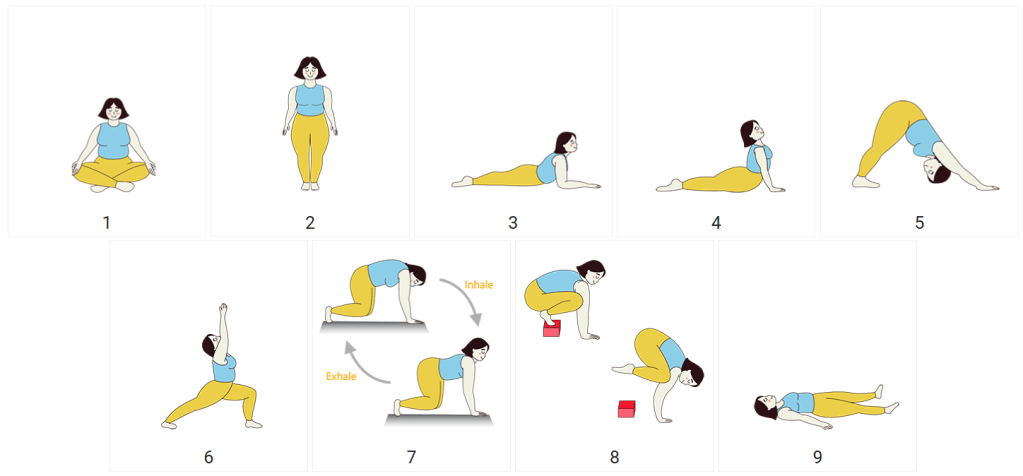 1

2

3

4

5

6

Inhale

Exhale

7

8

9