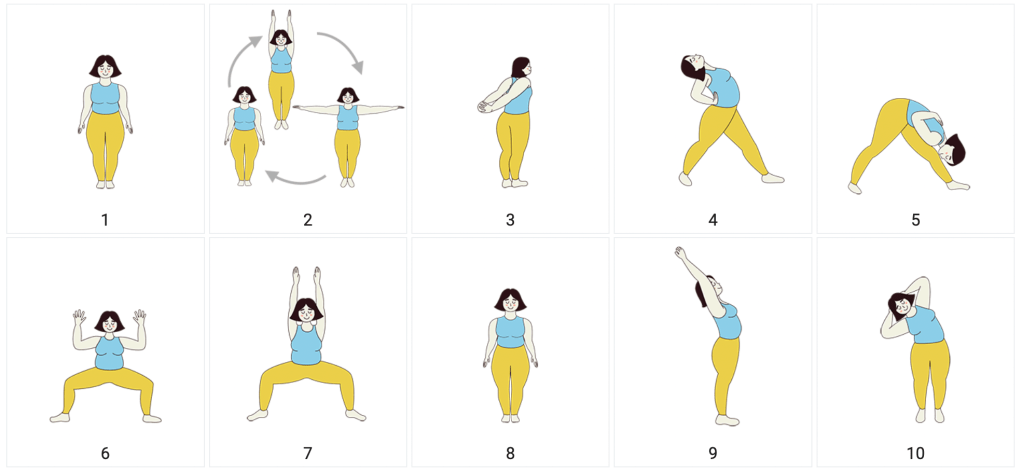 1

2

3

4

5

6

7

8

9

10